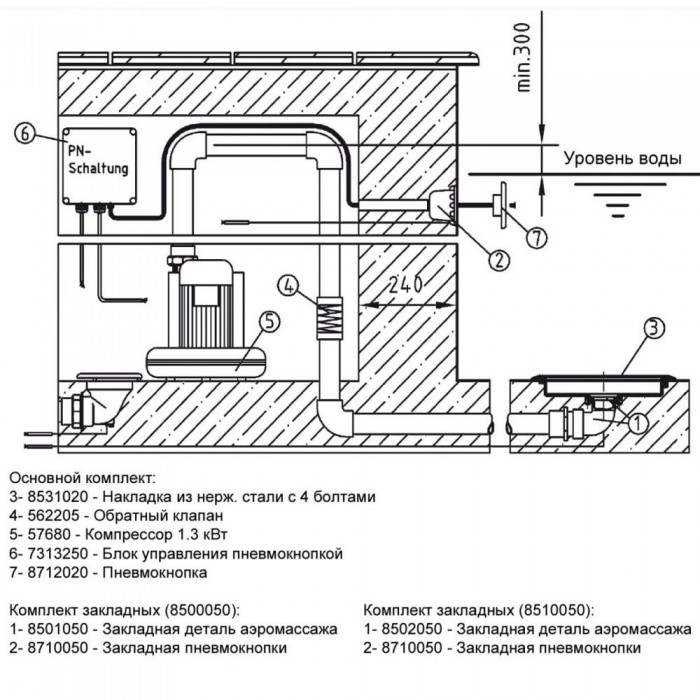 min.300

6

PN-Schaltung

Уровень воды

7

2

4

240

5

3

1

Основной комплект:
3- 8531020 - Накладка из нерж. стали с 4 болтами
4- 562205 - Обратный клапан
5- 57680 - Компрессор 1.3 кВт
6- 7313250 - Блок управления пневмокнопкой
7- 8712020 - Пневмокнопка

Комплект закладных (8500050):
1- 8501050 - Закладная деталь аэромассажа
2- 8710050 - Закладная пневмокнопки

Комплект закладных (8510050):
1- 8502050 - Закладная деталь аэромассажа
2- 8710050 - Закладная пневмокнопки