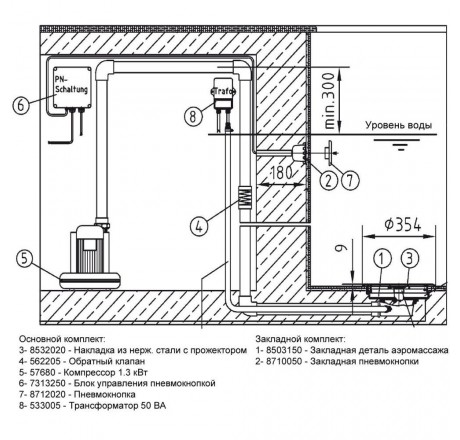 PN-Schaltung

6

Trafo

8

min.300

Уровень воды

180

2

7

4

$\phi 354$

9

1

3

5

Основной комплект:
3- 8532020 - Накладка из нерж. стали с прожектором
4- 562205 - Обратный клапан
5- 57680 - Компрессор 1.3 кВт
6- 7313250 - Блок управления пневмокнопкой
7- 8712020 - Пневмокнопка
8- 533005 - Трансформатор 50 ВА

Закладной комплект:
1- 8503150 - Закладная деталь аэромассажа
2- 8710050 - Закладная пневмокнопки