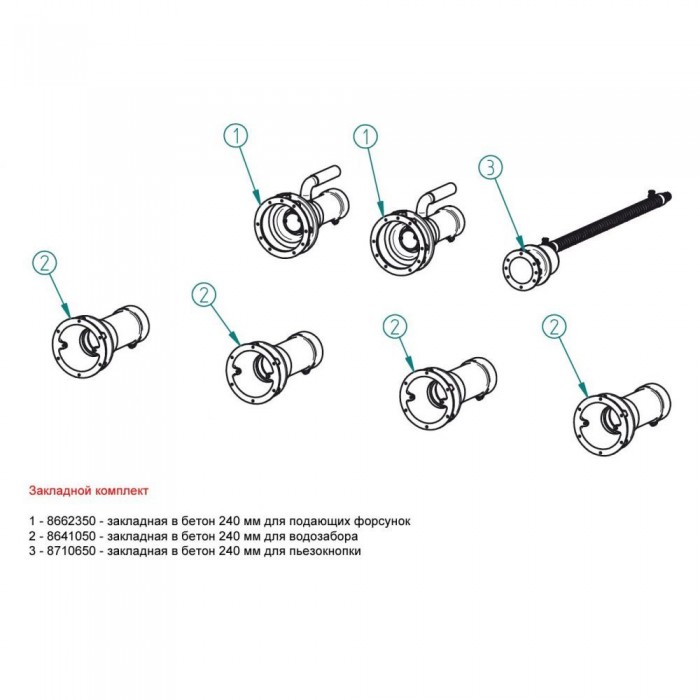 1
1
3
2
2
2
2

Закладной комплект

1 - 8662350 - закладная в бетон 240 мм для подающих форсунок
2 - 8641050 - закладная в бетон 240 мм для водозабора
3 - 8710650 - закладная в бетон 240 мм для пьезокнопки