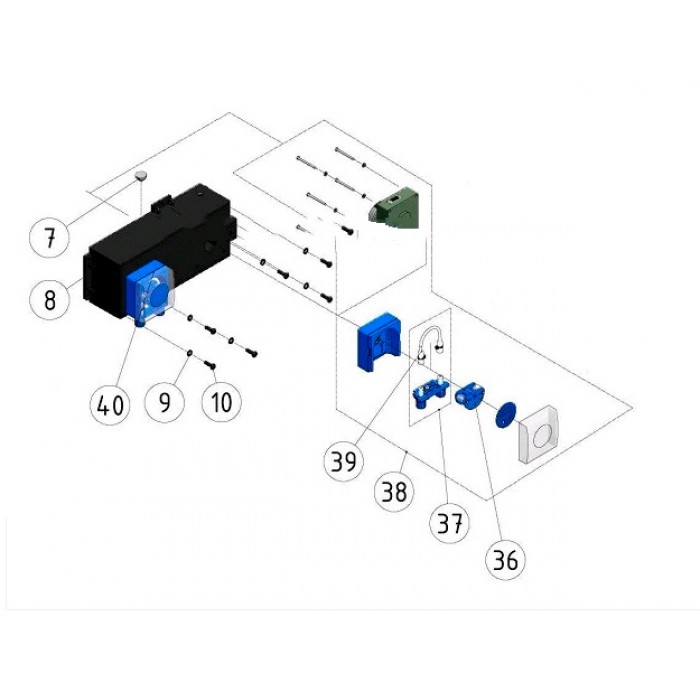 7

8

40

9

10

39

38

37

36