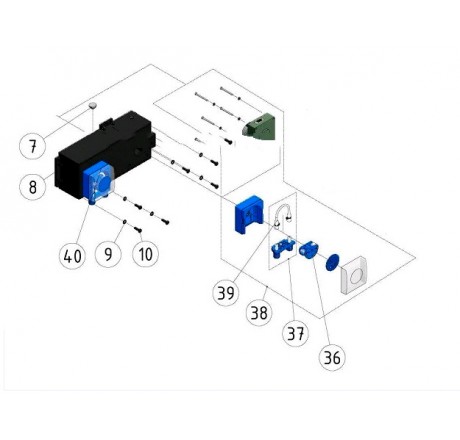 7
8
40
9
10
39
38
37
36