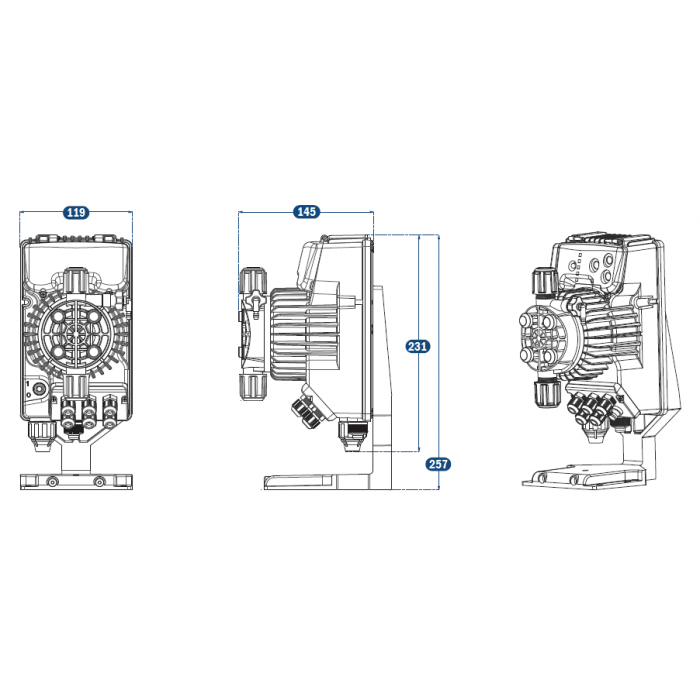 119

145

231

257